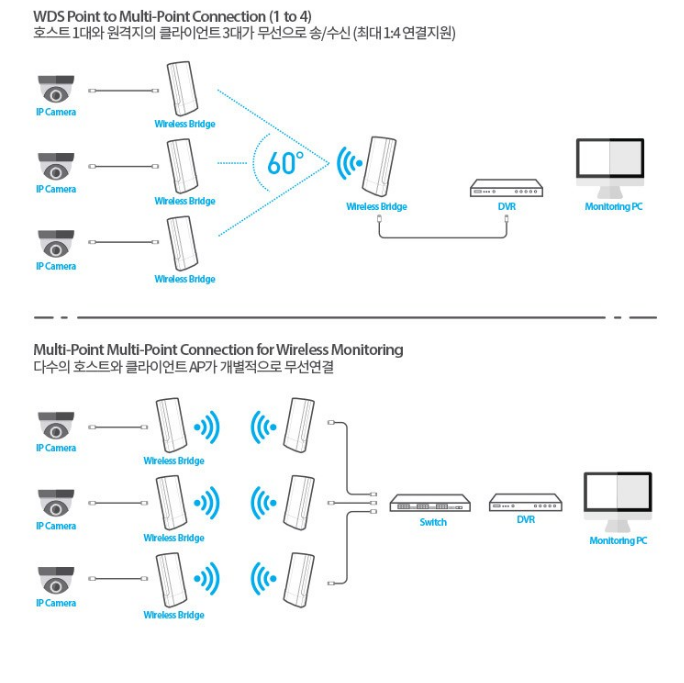 WDS Point to Multi-Point Connection (1 to 4)
호스트 1대와 원격지의 클라이언트 3대가 무선으로 송/수신 (최대 1:4 연결지원)

IP Camera
Wireless Bridge
IP Camera
Wireless Bridge
IP Camera
Wireless Bridge
60°
Wireless Bridge
DVR
Monitoring PC

Multi-Point Multi-Point Connection for Wireless Monitoring
다수의 호스트와 클라이언트 AP가 개별적으로 무선연결

IP Camera
Wireless Bridge
IP Camera
Wireless Bridge
IP Camera
Wireless Bridge
Switch
DVR
Monitoring PC