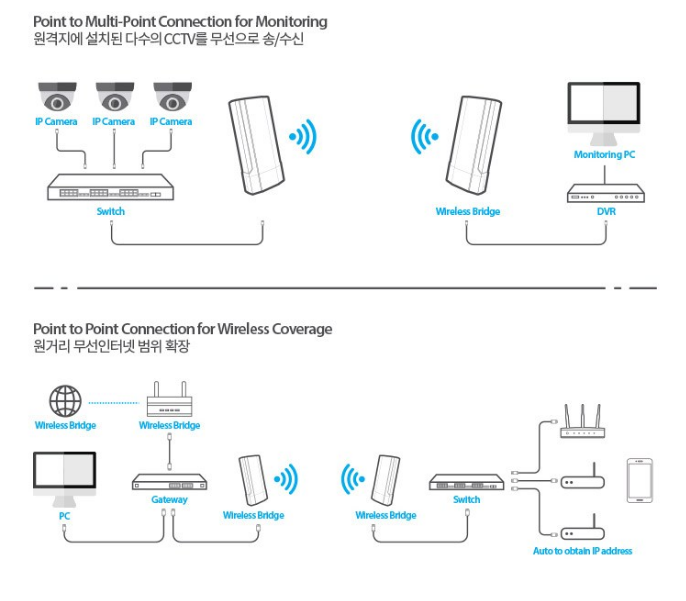 Point to Multi-Point Connection for Monitoring
원격지에 설치된 다수의 CCTV를 무선으로 송/수신

IP Camera IP Camera IP Camera

Switch

Wireless Bridge

Monitoring PC

DVR

Point to Point Connection for Wireless Coverage
원거리 무선인터넷 범위 확장

Wireless Bridge

Wireless Bridge

PC

Gateway

Wireless Bridge

Wireless Bridge

Switch

Auto to obtain IP address